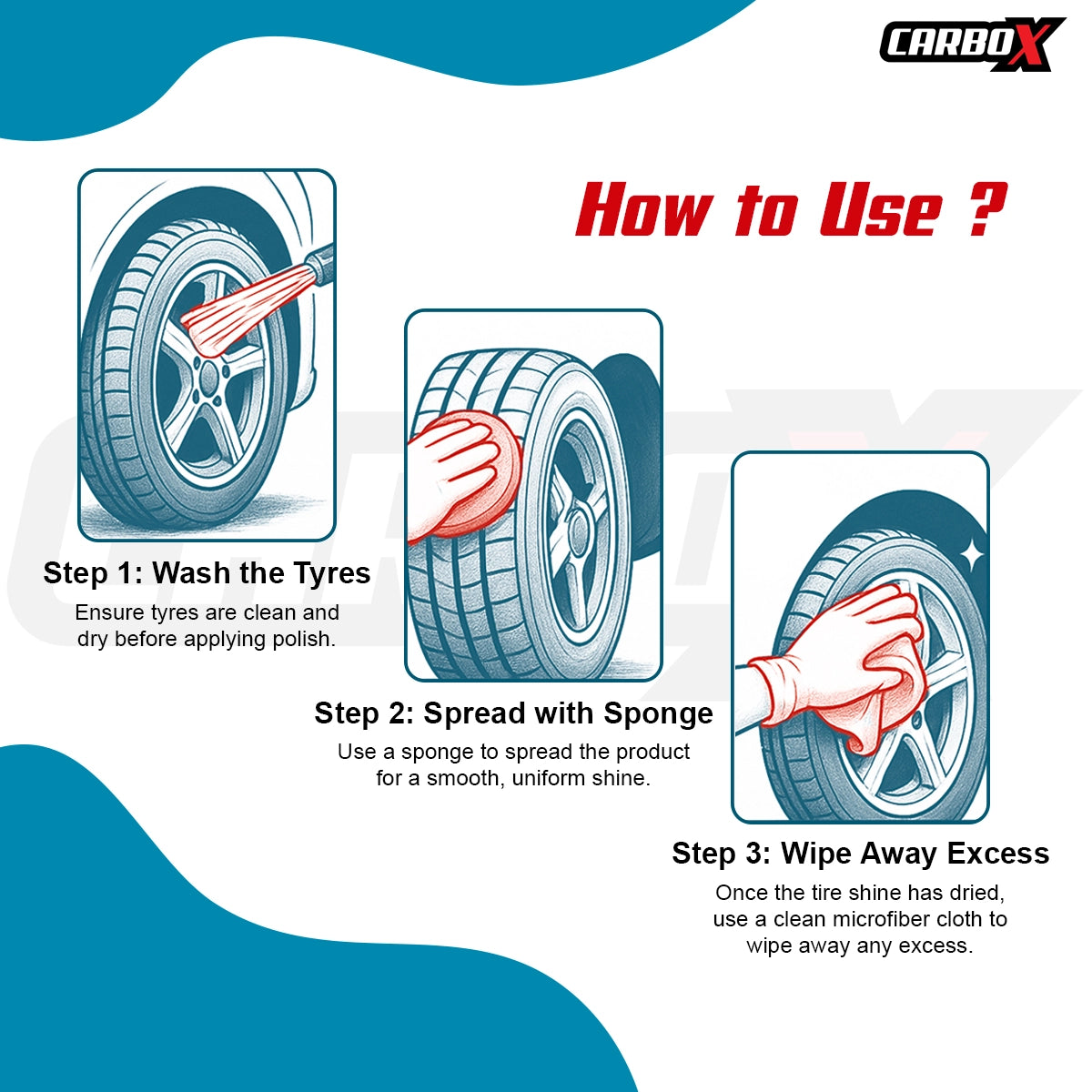 CARBOX

How to Use ?

Step 1: Wash the Tyres
Ensure tyres are clean and dry before applying polish.

Step 2: Spread with Sponge
Use a sponge to spread the product for a smooth, uniform shine.

Step 3: Wipe Away Excess
Once the tire shine has dried, use a clean microfiber cloth to wipe away any excess.